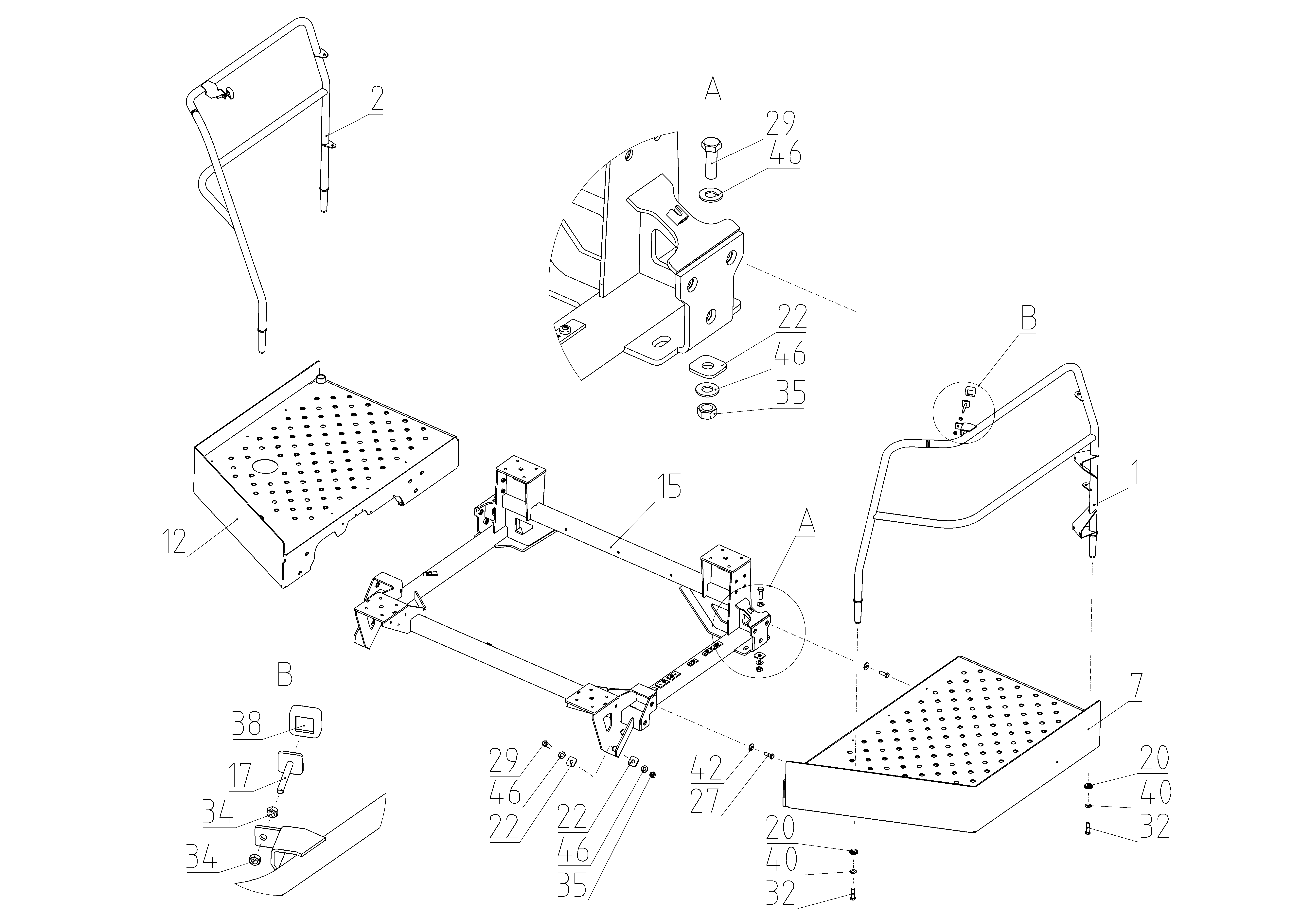 2

A

29

46

22

46

35

B

1

12

15

A

7

B

38

17

34

34

29

46

22

22

46

35

42

27

20

40

32

20

40

32